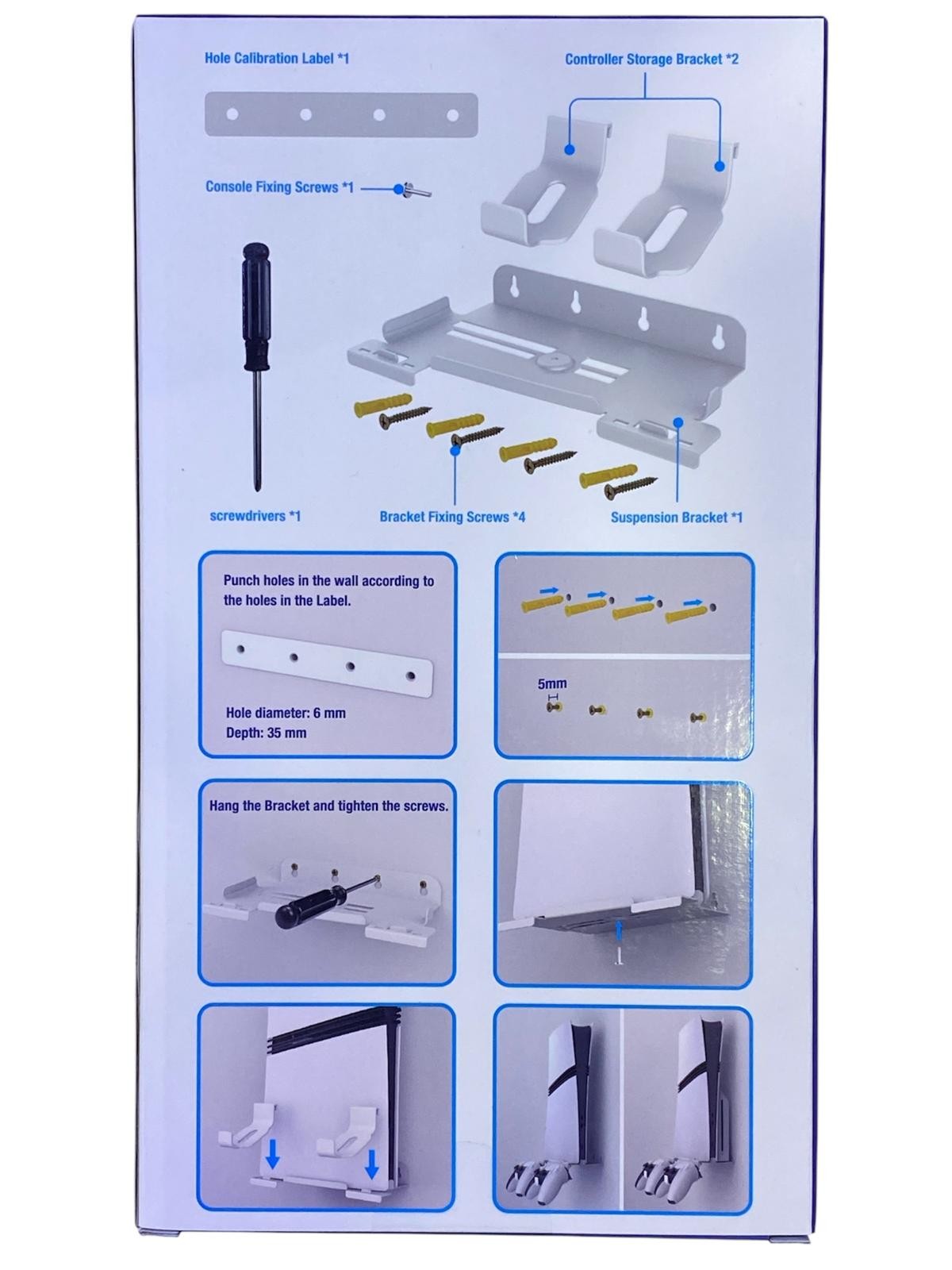 Hole Calibration Label *1

Controller Storage Bracket *2

Console Fixing Screws *1

screwdrivers *1

Bracket Fixing Screws *4

Suspension Bracket *1

Punch holes in the wall according to the holes in the Label.

Hole diameter: 6 mm
Depth: 35 mm

5mm

Hang the Bracket and tighten the screws.