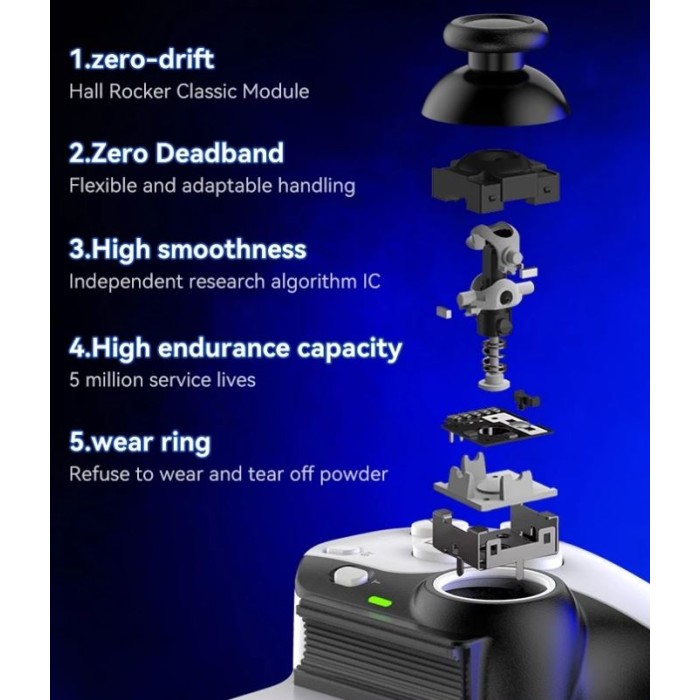 1.zero-drift
Hall Rocker Classic Module

2.Zero Deadband
Flexible and adaptable handling

3.High smoothness
Independent research algorithm IC

4.High endurance capacity
5 million service lives

5.wear ring
Refuse to wear and tear off powder